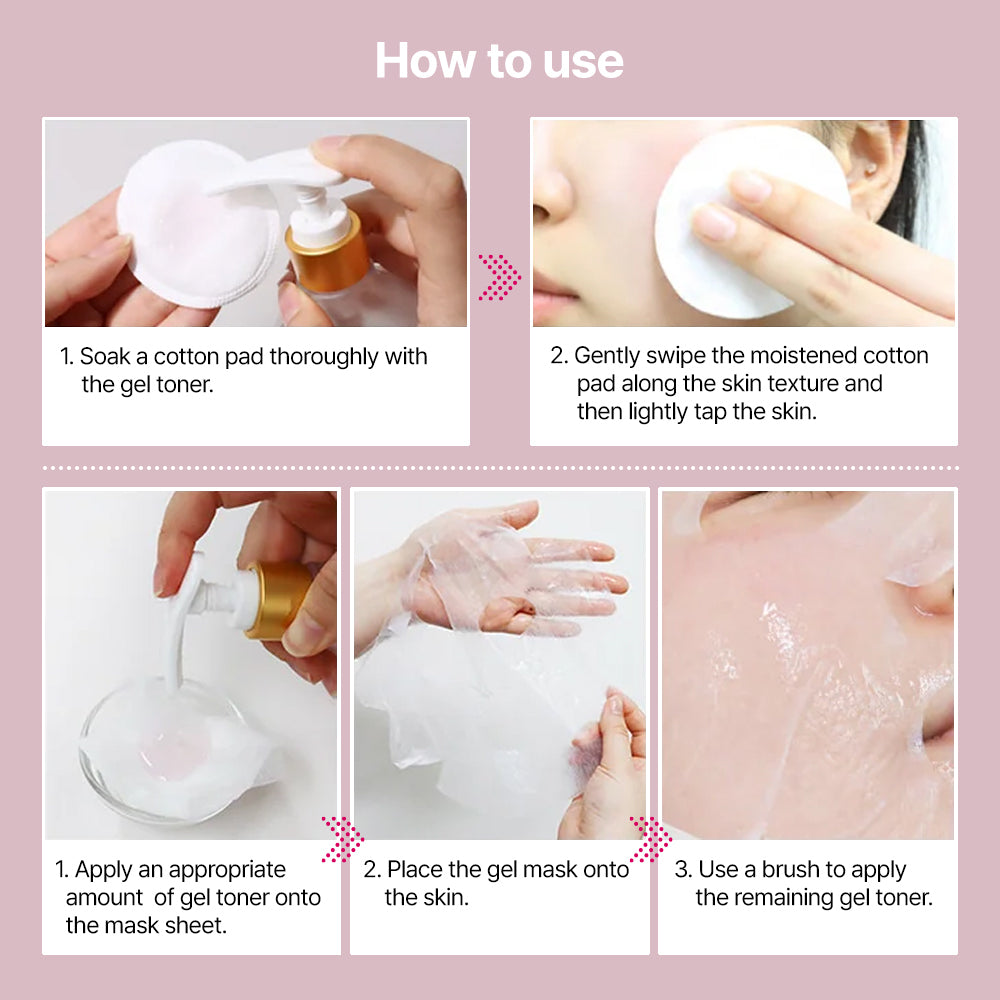 How to use

1. Soak a cotton pad thoroughly with the gel toner.

2. Gently swipe the moistened cotton pad along the skin texture and then lightly tap the skin.

1. Apply an appropriate amount of gel toner onto the mask sheet.

2. Place the gel mask onto the skin.

3. Use a brush to apply the remaining gel toner.